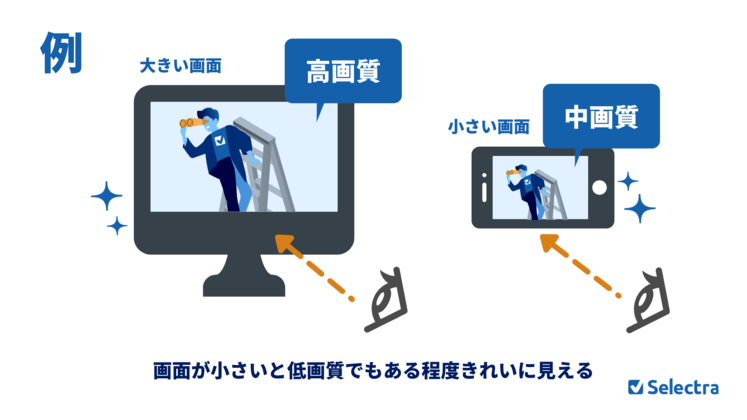 例

大きい画面

高画質

小さい画面

中画質

画面が小さいと低画質でもある程度きれいに見える

Selectra