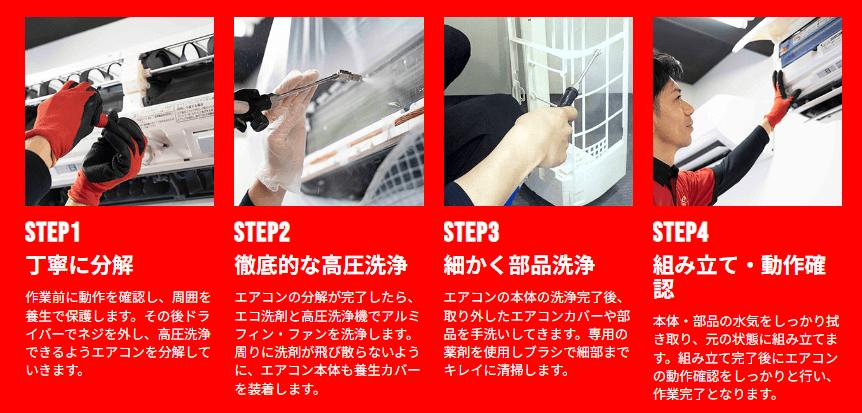 STEP1

丁寧に分解

作業前に動作を確認し、周囲を養生で保護します。その後ドライバーでネジを外し、高圧洗浄できるようエアコンを分解していきます。

STEP2

徹底的な高圧洗浄

エアコンの分解が完了したら、エコ洗剤と高圧洗浄機でアルミフィン・ファンを洗浄します。周りに洗剤が飛び散らないように、エアコン本体も養生カバーを装着します。

STEP3

細かく部品洗浄

エアコンの本体の洗浄完了後、取り外したエアコンカバーや部品を手洗いしてきます。専用の薬剤を使用しブラシで細部までキレイに清掃します。

STEP4

組み立て・動作確認

本体・部品の水気をしっかり拭き取り、元の状態に組み立てます。組み立て完了後にエアコンの動作確認をしっかりと行い、作業完了となります。